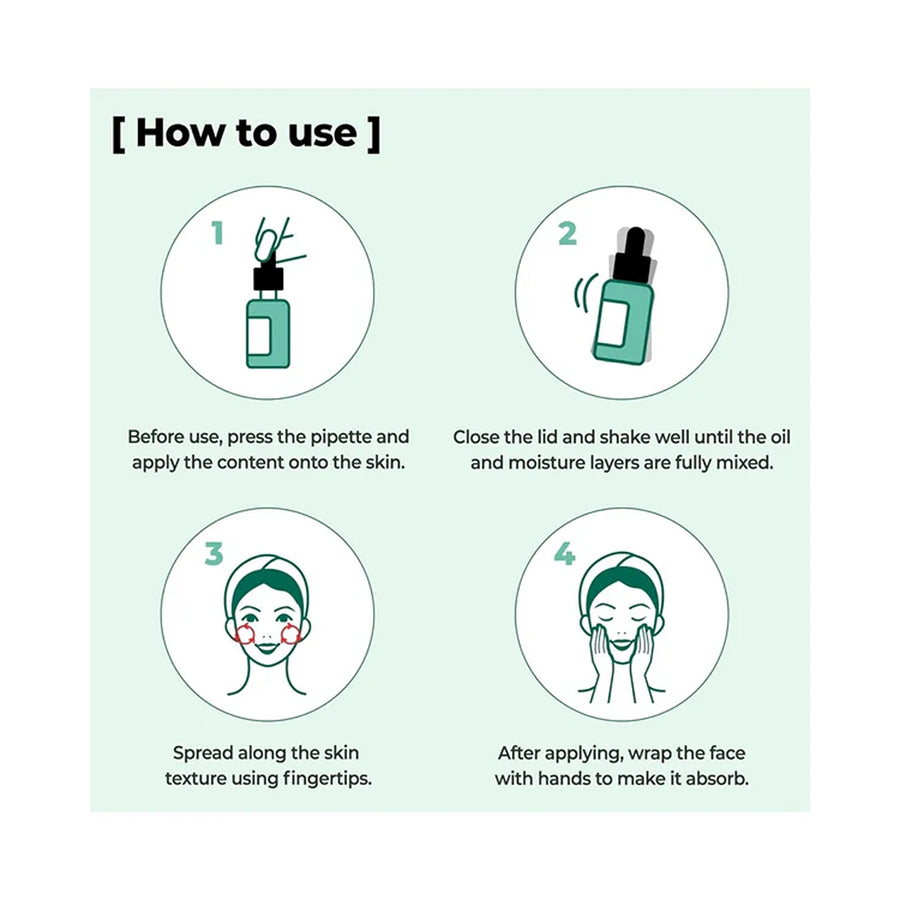 [ How to use ]

1

Before use, press the pipette and apply the content onto the skin.

2

Close the lid and shake well until the oil and moisture layers are fully mixed.

3

Spread along the skin texture using fingertips.

4

After applying, wrap the face with hands to make it absorb.