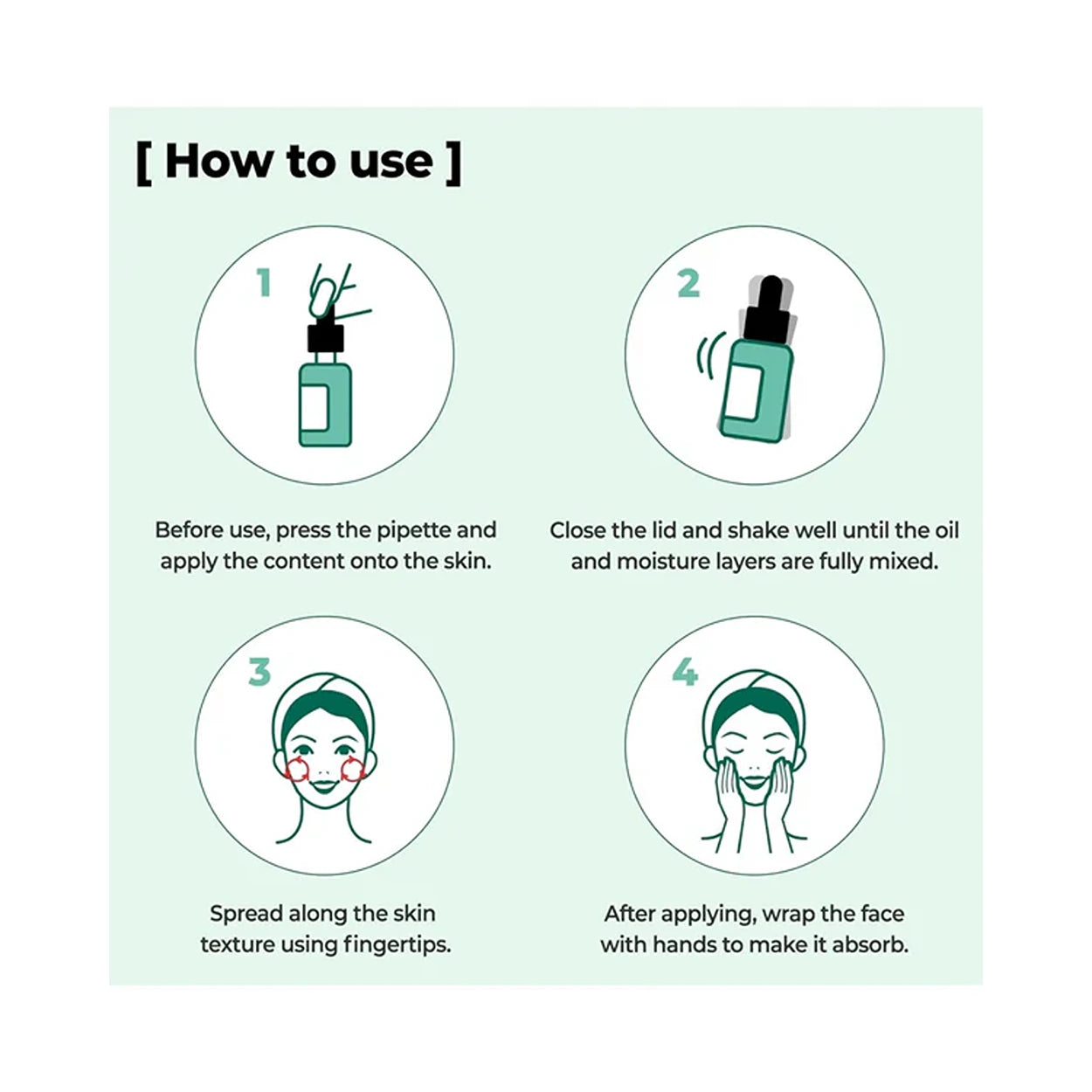 [ How to use ]

1

Before use, press the pipette and apply the content onto the skin.

2

Close the lid and shake well until the oil and moisture layers are fully mixed.

3

Spread along the skin texture using fingertips.

4

After applying, wrap the face with hands to make it absorb.