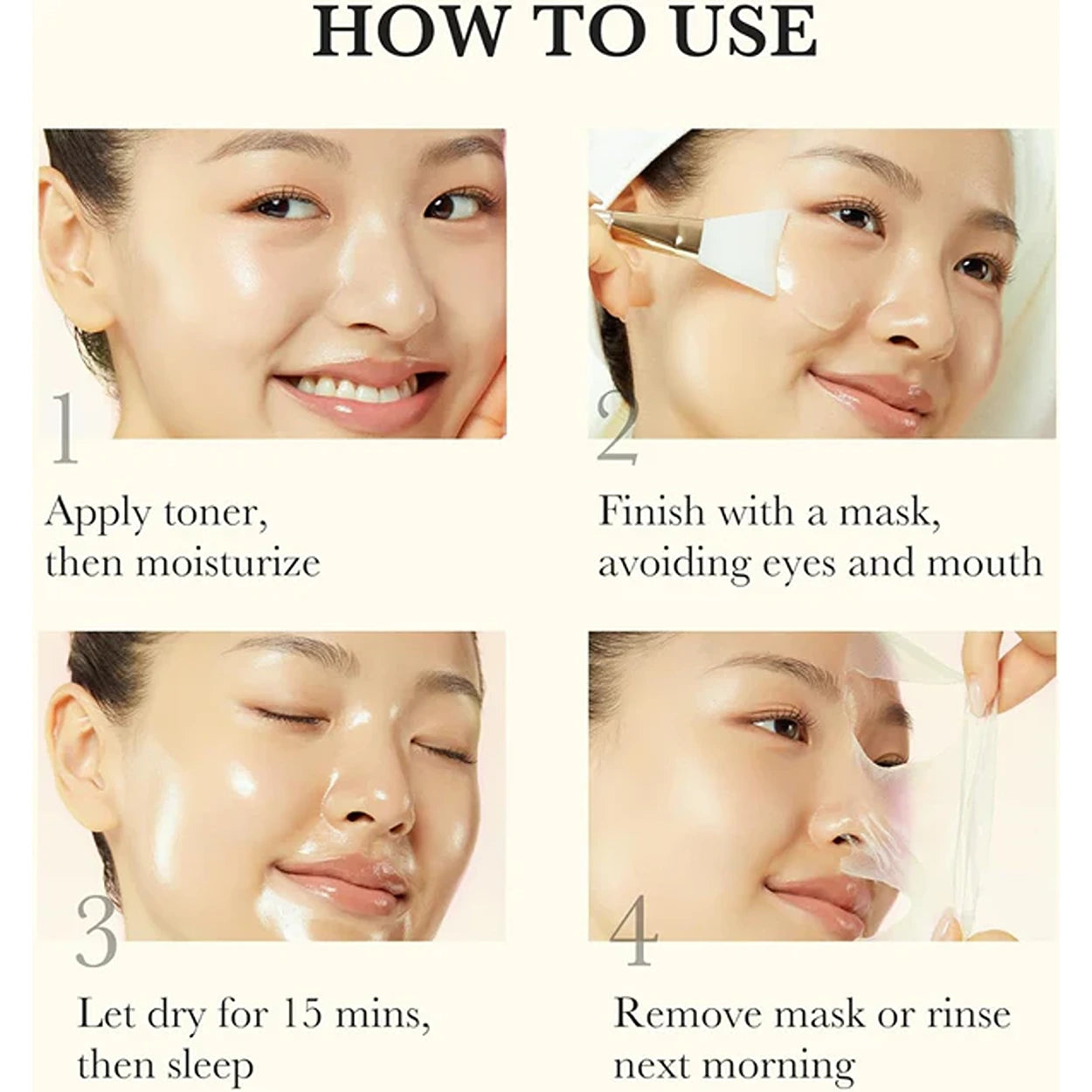 HOW TO USE

1

Apply toner, then moisturize

2

Finish with a mask, avoiding eyes and mouth

3

Let dry for 15 mins, then sleep

4

Remove mask or rinse next morning